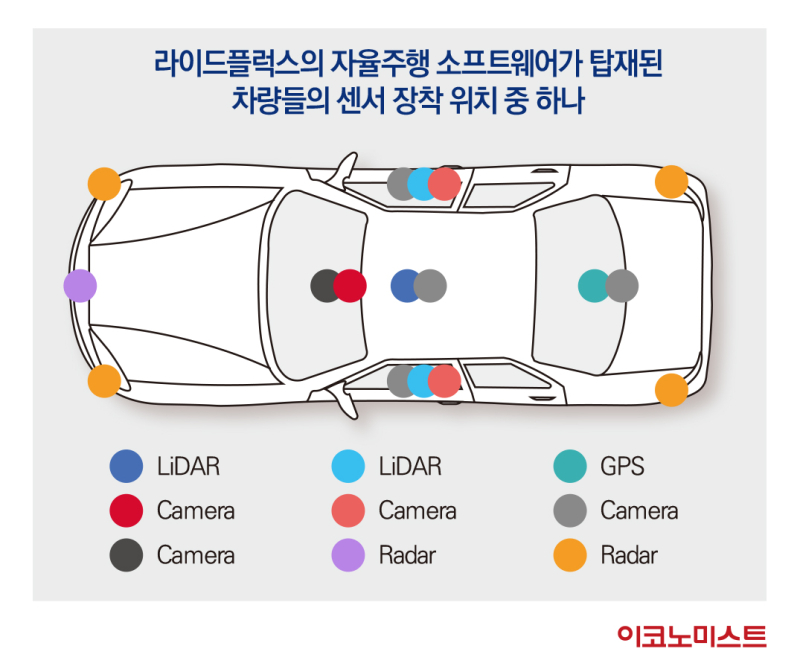 라이드플럭스의 자율주행 소프트웨어가 탑재된
차량들의 센서 장착 위치 중 하나

LiDAR
Camera
Camera

LiDAR
Camera
Radar

GPS
Camera
Radar

이코노미스트